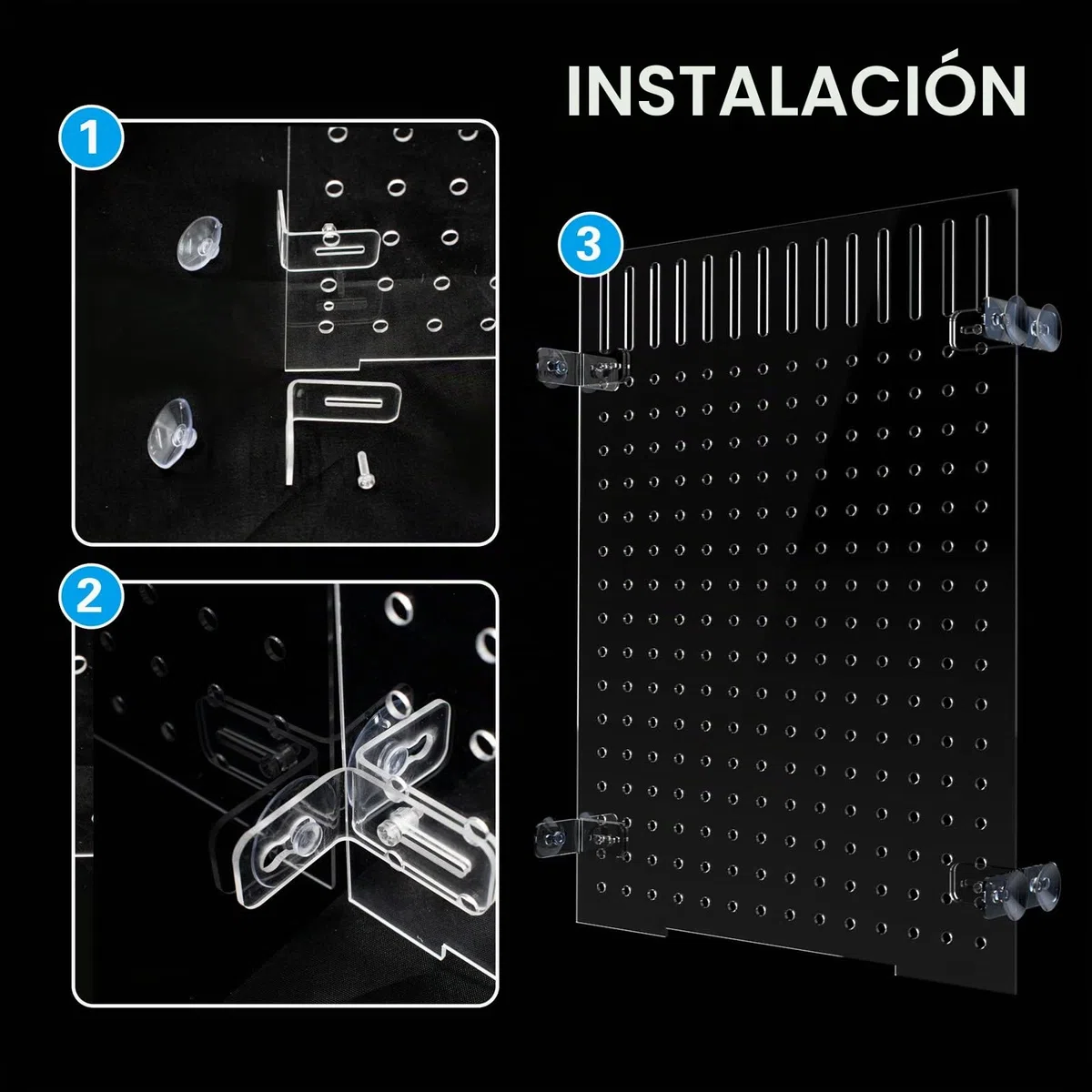 INSTALACIÓN

1

2

3