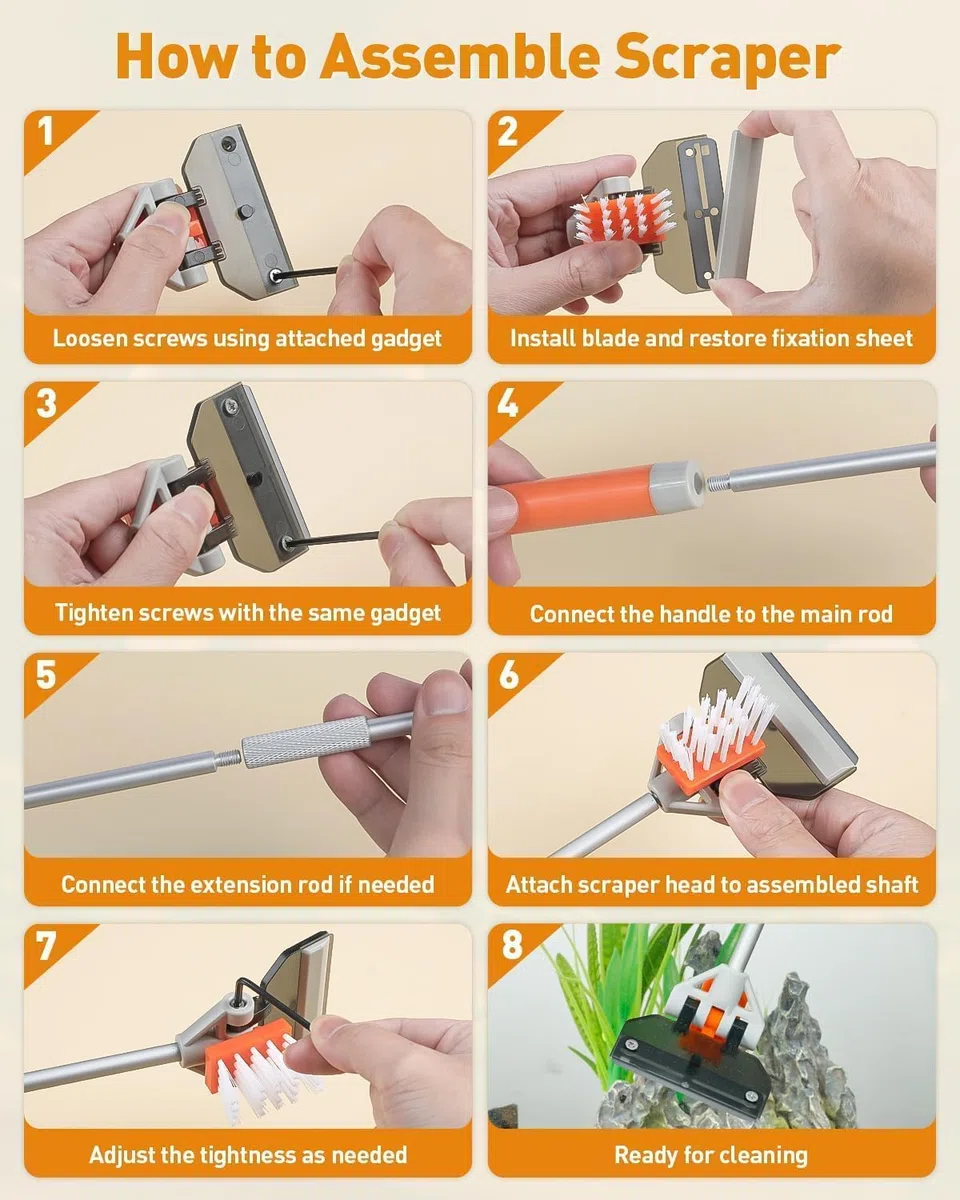 How to Assemble Scraper

1
Loosen screws using attached gadget

2
Install blade and restore fixation sheet

3
Tighten screws with the same gadget

4
Connect the handle to the main rod

5
Connect the extension rod if needed

6
Attach scraper head to assembled shaft

7
Adjust the tightness as needed

8
Ready for cleaning